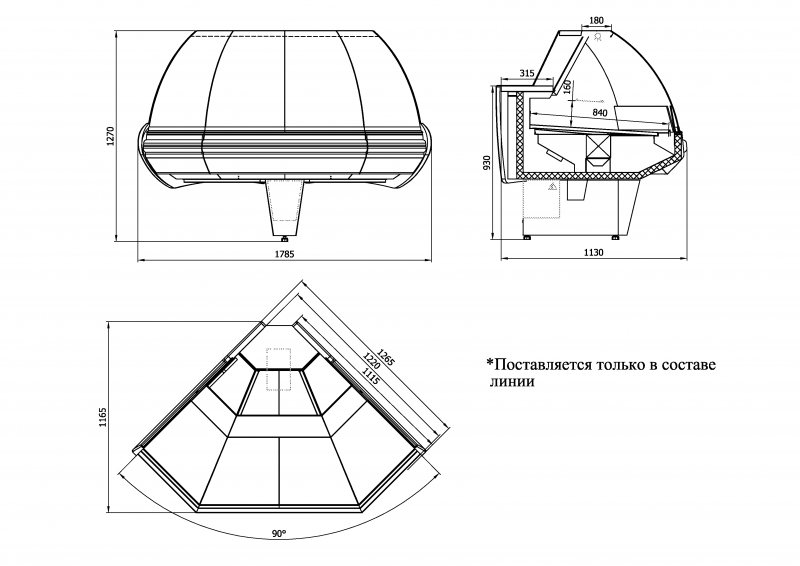 1270

1785

180

315

160

840

930

1130

1265
1220
1115

1165

90°

*Поставляется только в составе линии